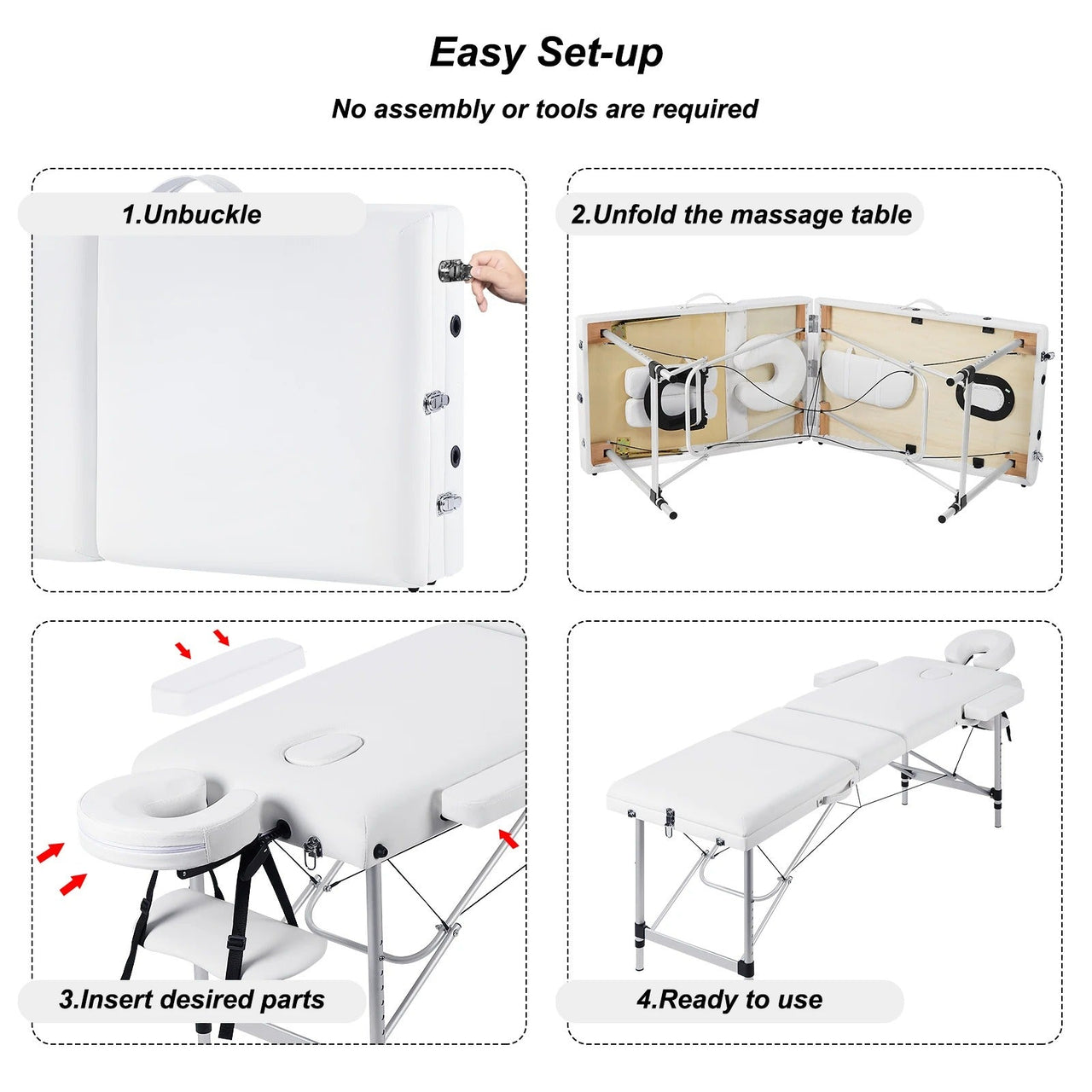 Easy Set-up

No assembly or tools are required

1.Unbuckle

2.Unfold the massage table

3.Insert desired parts

4.Ready to use